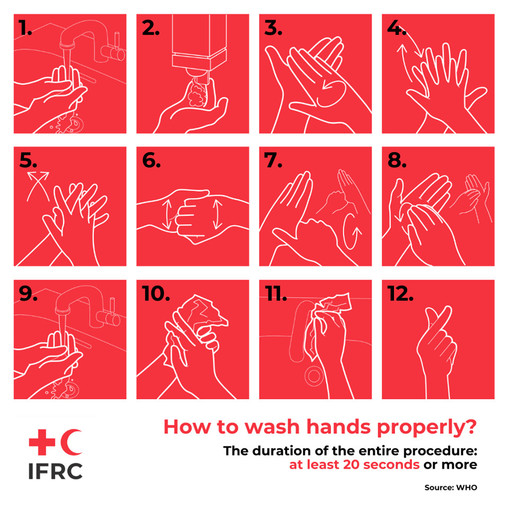 1.

2.

3.

4.

5.

6.

7.

8.

9.

10.

11.

12.

IFRC

How to wash hands properly?

The duration of the entire procedure: at least 20 seconds or more

Source: WHO